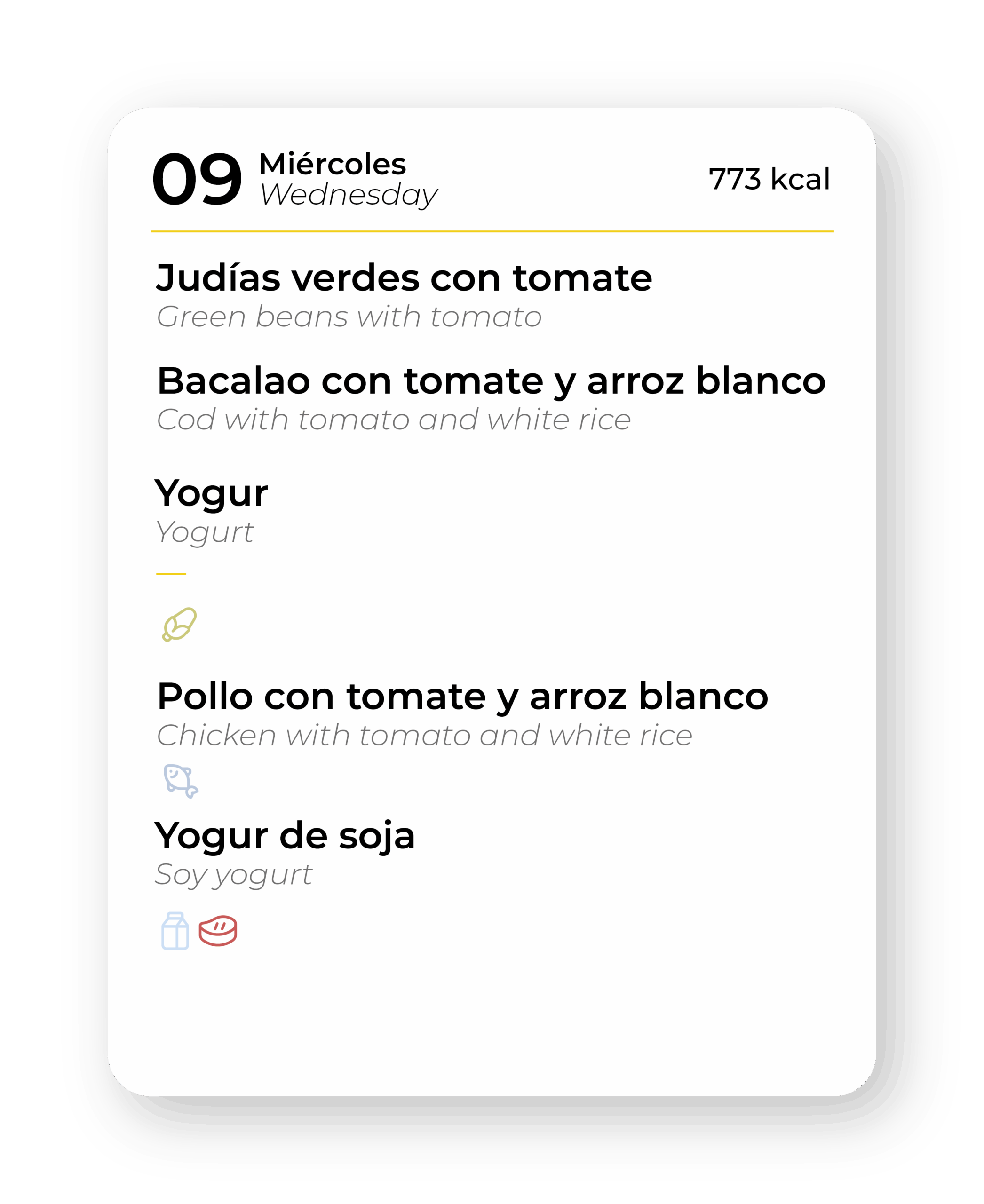 09 Miércoles
Wednesday

773 kcal

Judías verdes con tomate
Green beans with tomato

Bacalao con tomate y arroz blanco
Cod with tomato and white rice

Yogur
Yogurt

Pollo con tomate y arroz blanco
Chicken with tomato and white rice

Yogur de soja
Soy yogurt